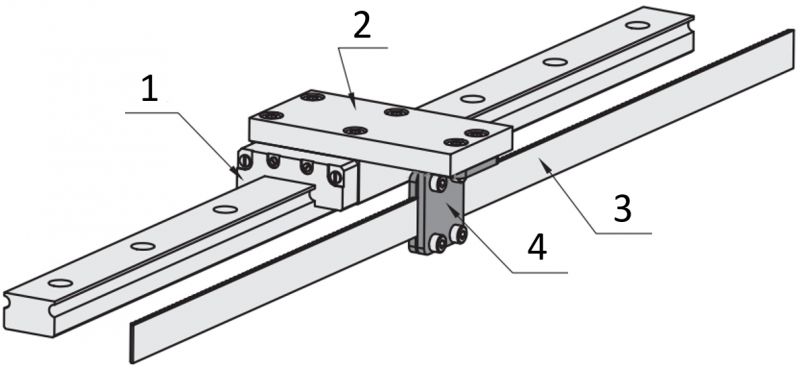 2
1
3
4