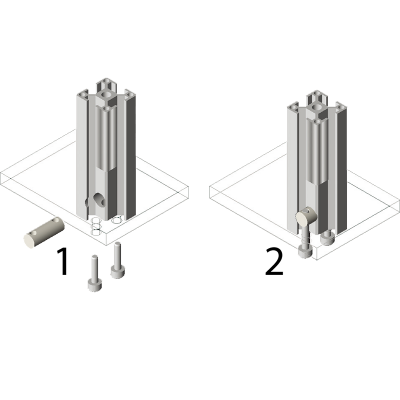 1

2