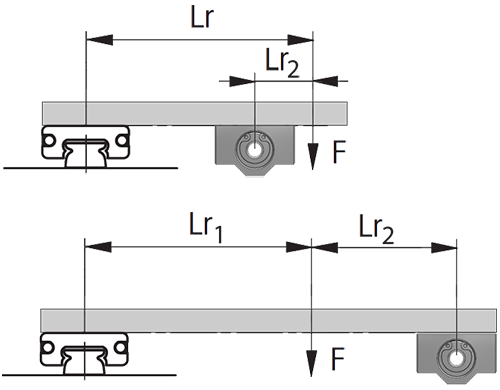 Lr
$Lr_2$
F
$Lr_1$
$Lr_2$
F