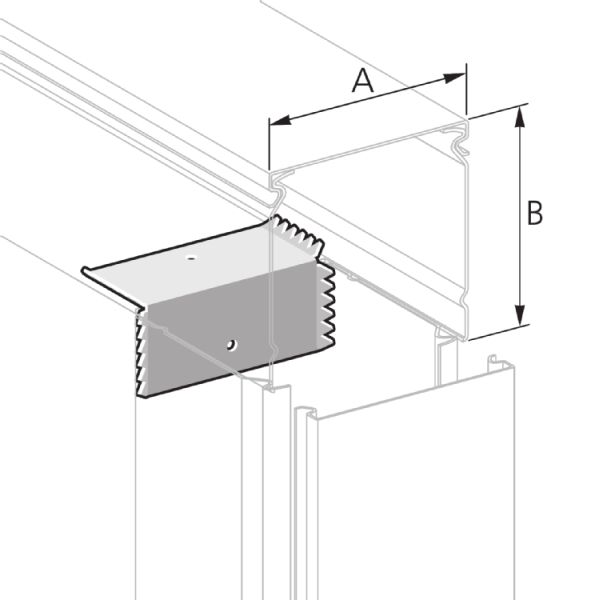 A
B